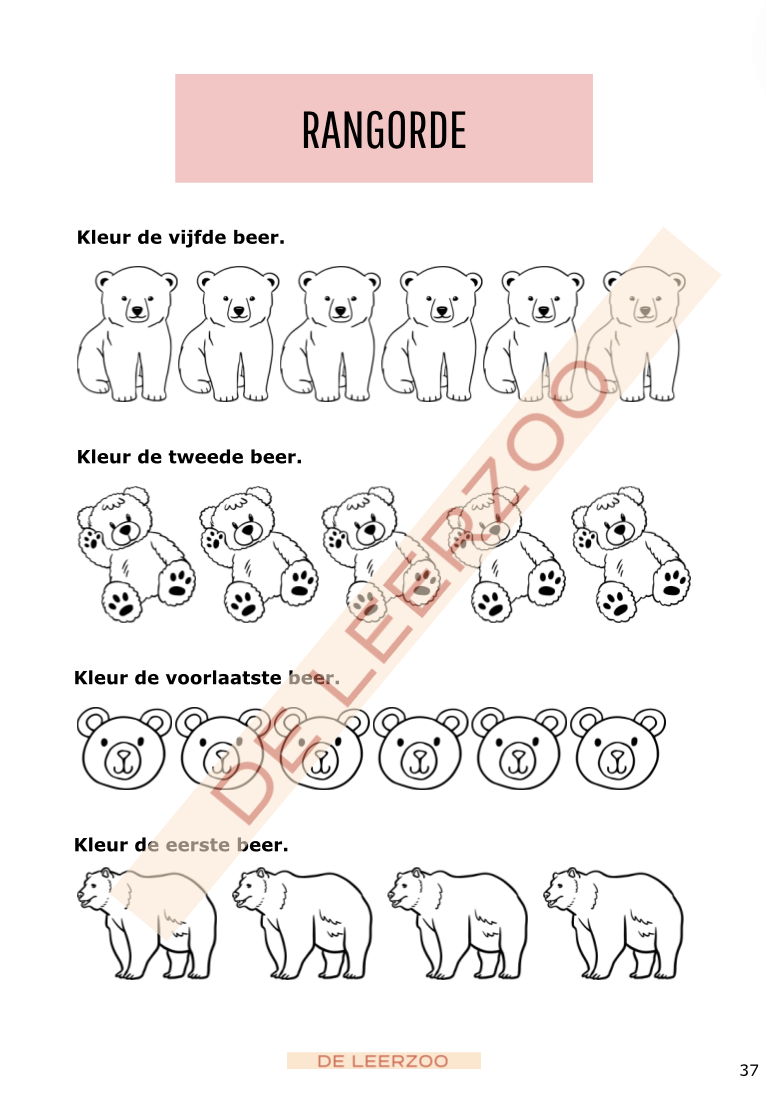 RANGORDE

Kleur de vijfde beer.

Kleur de tweede beer.

Kleur de voorlaatste beer.

Kleur de eerste beer.

DE LEERZOO

DE LEERZOO

37